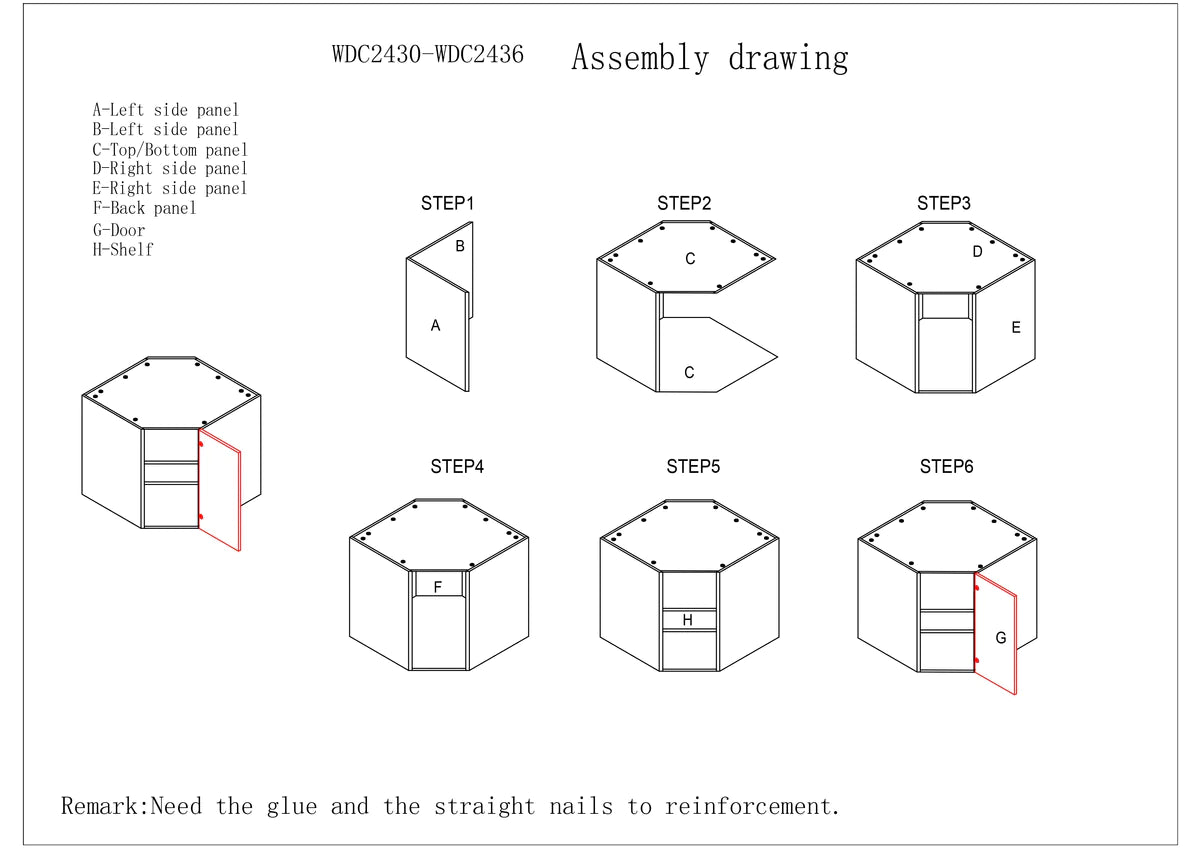 WDC2430-WDC2436 Assembly drawing

A-Left side panel
B-Left side panel
C-Top/Bottom panel
D-Right side panel
E-Right side panel
F-Back panel
G-Door
H-Shelf

STEP1
B
A

STEP2
C
C

STEP3
D
E

STEP4
F

STEP5
H

STEP6
G

Remark:Need the glue and the straight nails to reinforcement.