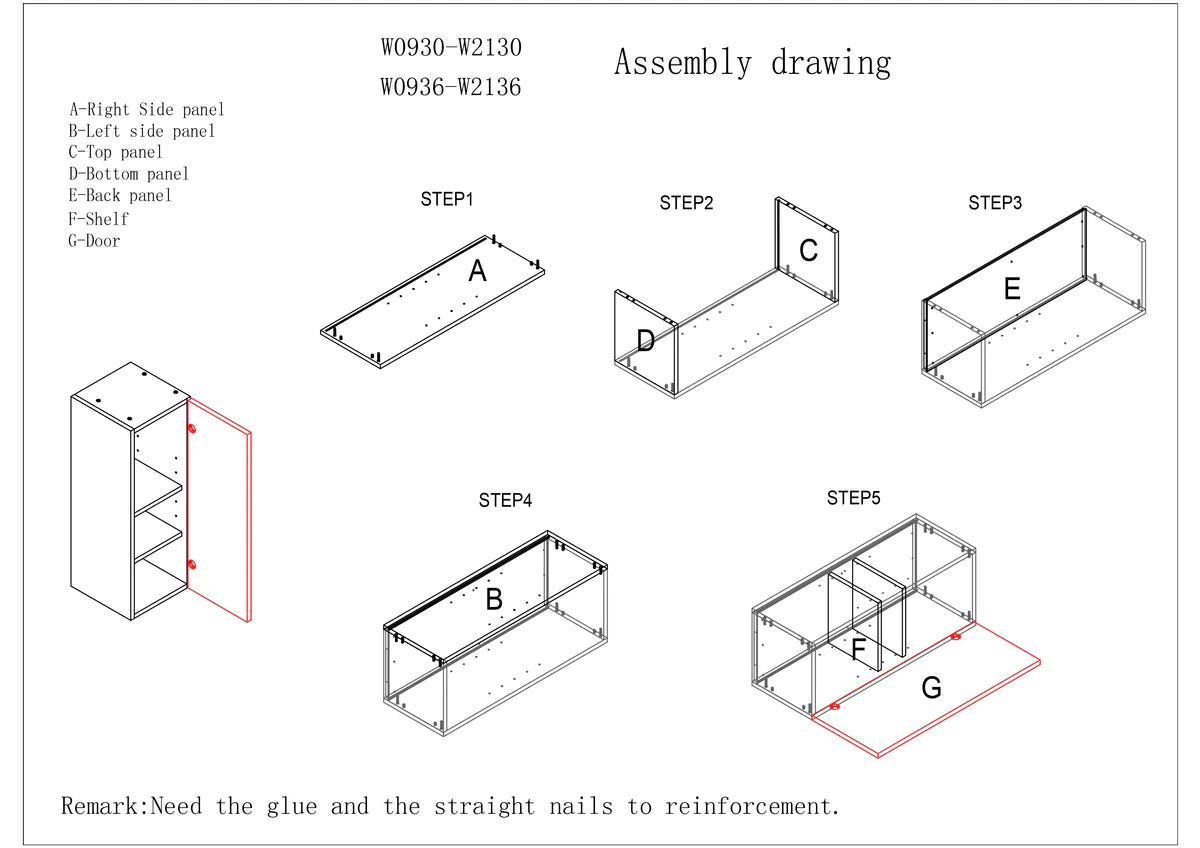 W0930-W2130

W0936-W2136

Assembly drawing

A-Right Side panel
B-Left side panel
C-Top panel
D-Bottom panel
E-Back panel
F-Shelf
G-Door

STEP1

A

STEP2

C

D

STEP3

E

STEP4

B

STEP5

F

G

Remark:Need the glue and the straight nails to reinforcement.