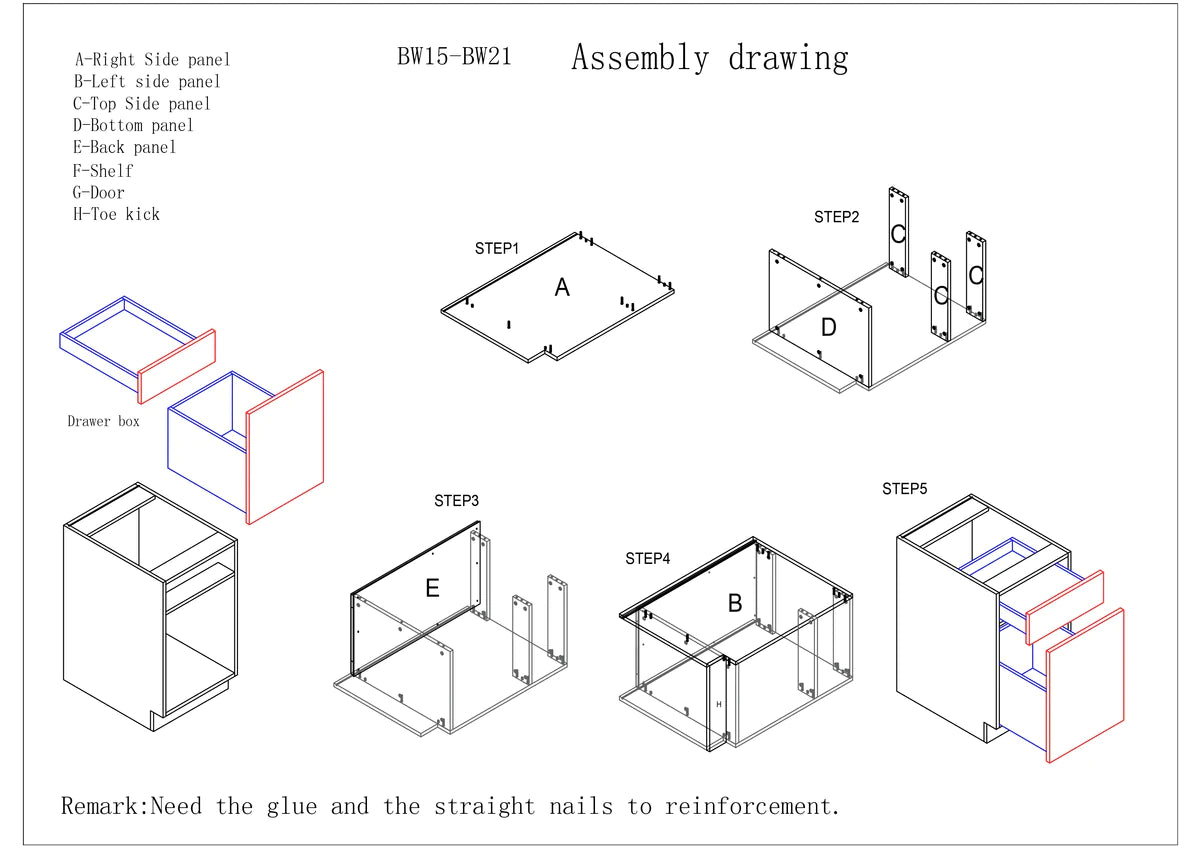 A-Right Side panel
B-Left side panel
C-Top Side panel
D-Bottom panel
E-Back panel
F-Shelf
G-Door
H-Toe kick

BW15-BW21 Assembly drawing

STEP1
A

STEP2
C
C
C
D

Drawer box

STEP3
E

STEP4
B
H

STEP5

Remark:Need the glue and the straight nails to reinforcement.