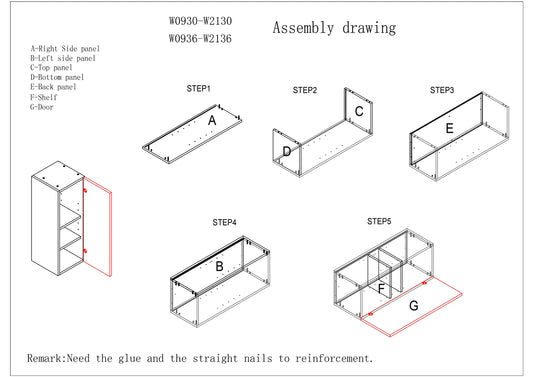 W0930-W2130

W0936-W2136

Assembly drawing

A-Right Side panel
B-Left side panel
C-Top panel
D-Bottom panel
E-Back panel
F-Shelf
G-Door

STEP1

A

STEP2

C

D

STEP3

E

STEP4

B

STEP5

F

G

Remark:Need the glue and the straight nails to reinforcement.