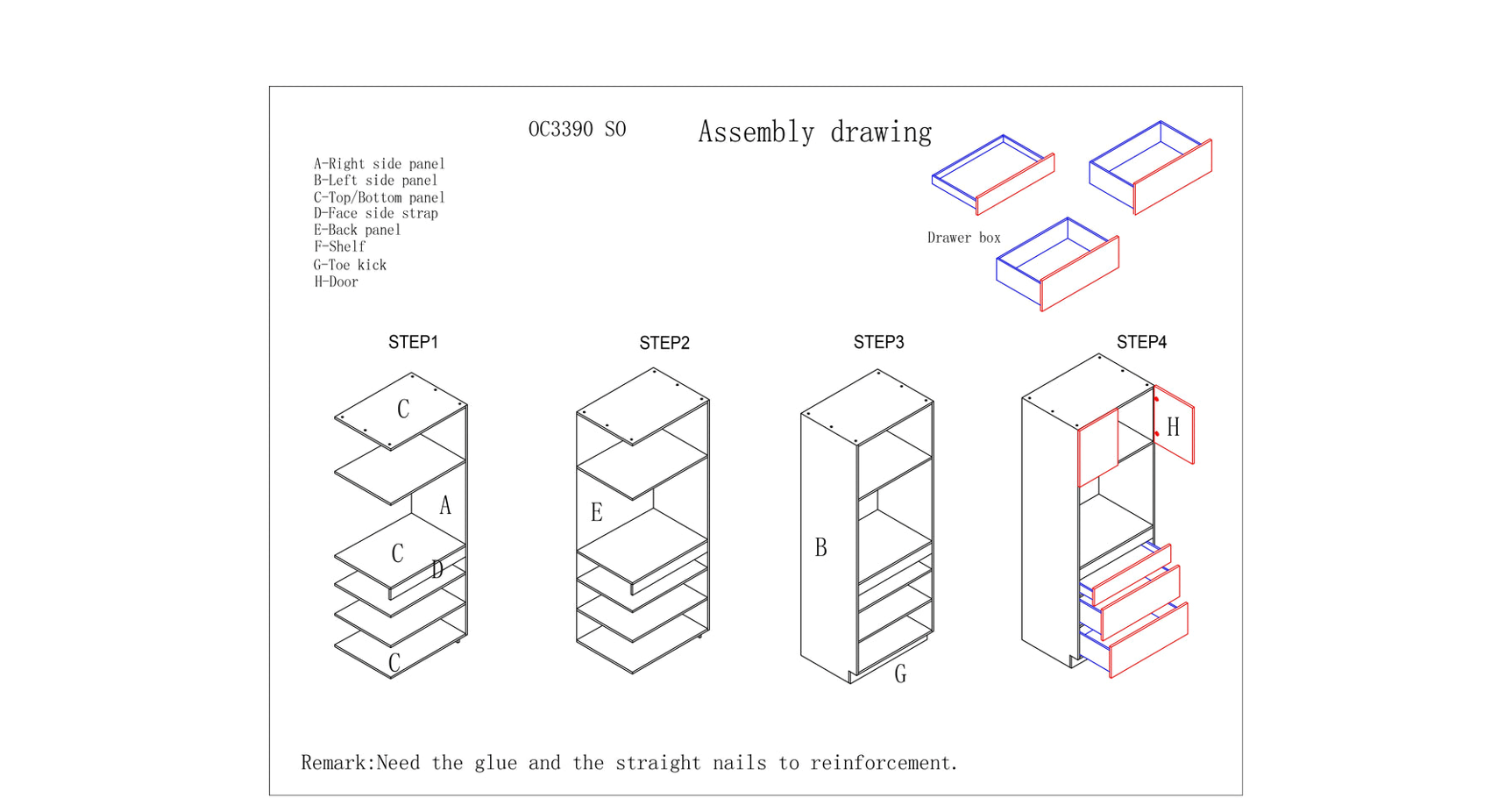 OC3390 SO

Assembly drawing

A-Right side panel
B-Left side panel
C-Top/Bottom panel
D-Face side strap
E-Back panel
F-Shelf
G-Toe kick
H-Door

Drawer box

STEP1

C

A

C

D

C

STEP2

E

STEP3

B

G

STEP4

H

Remark:Need the glue and the straight nails to reinforcement.