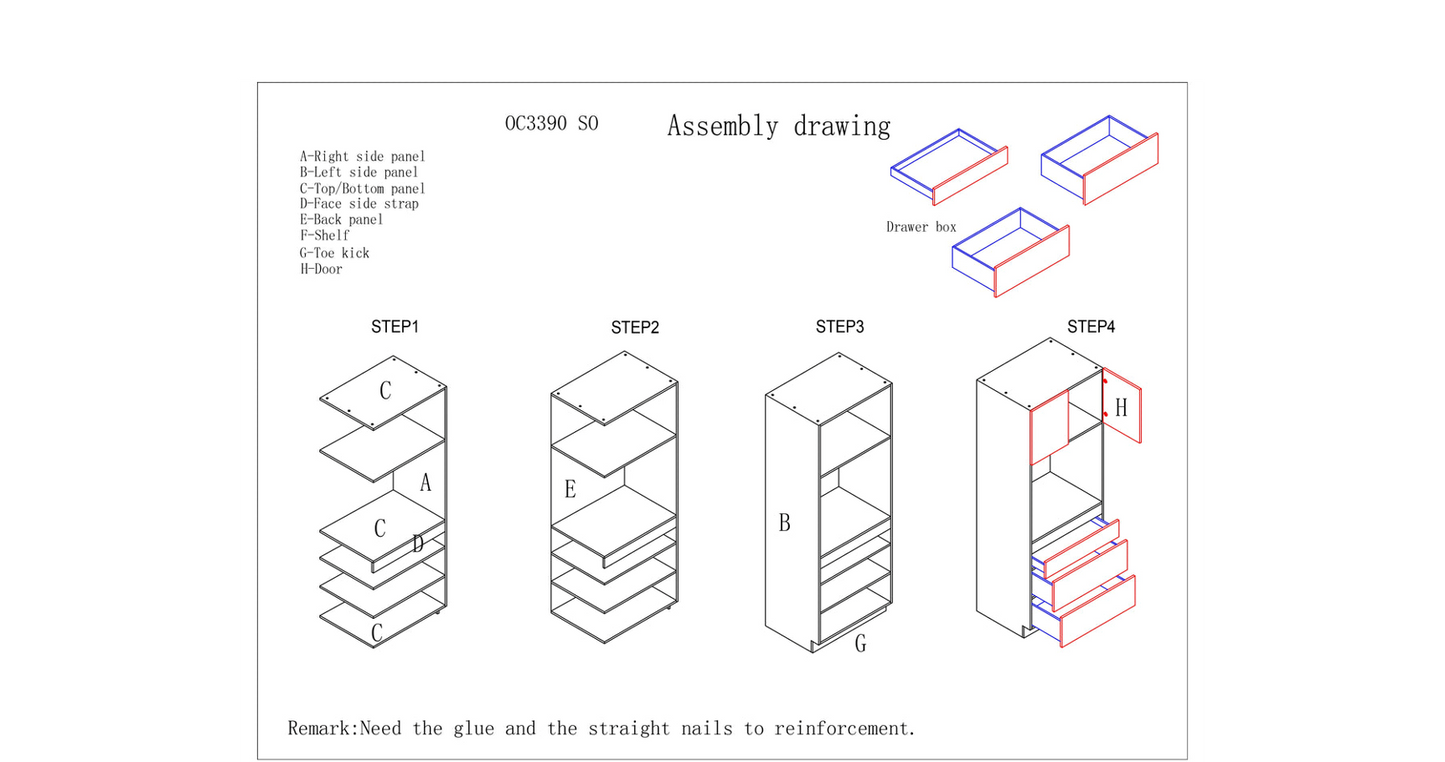 OC3390 SO

Assembly drawing

A-Right side panel
B-Left side panel
C-Top/Bottom panel
D-Face side strap
E-Back panel
F-Shelf
G-Toe kick
H-Door

Drawer box

STEP1

C

A

C

D

C

STEP2

E

STEP3

B

G

STEP4

H

Remark:Need the glue and the straight nails to reinforcement.