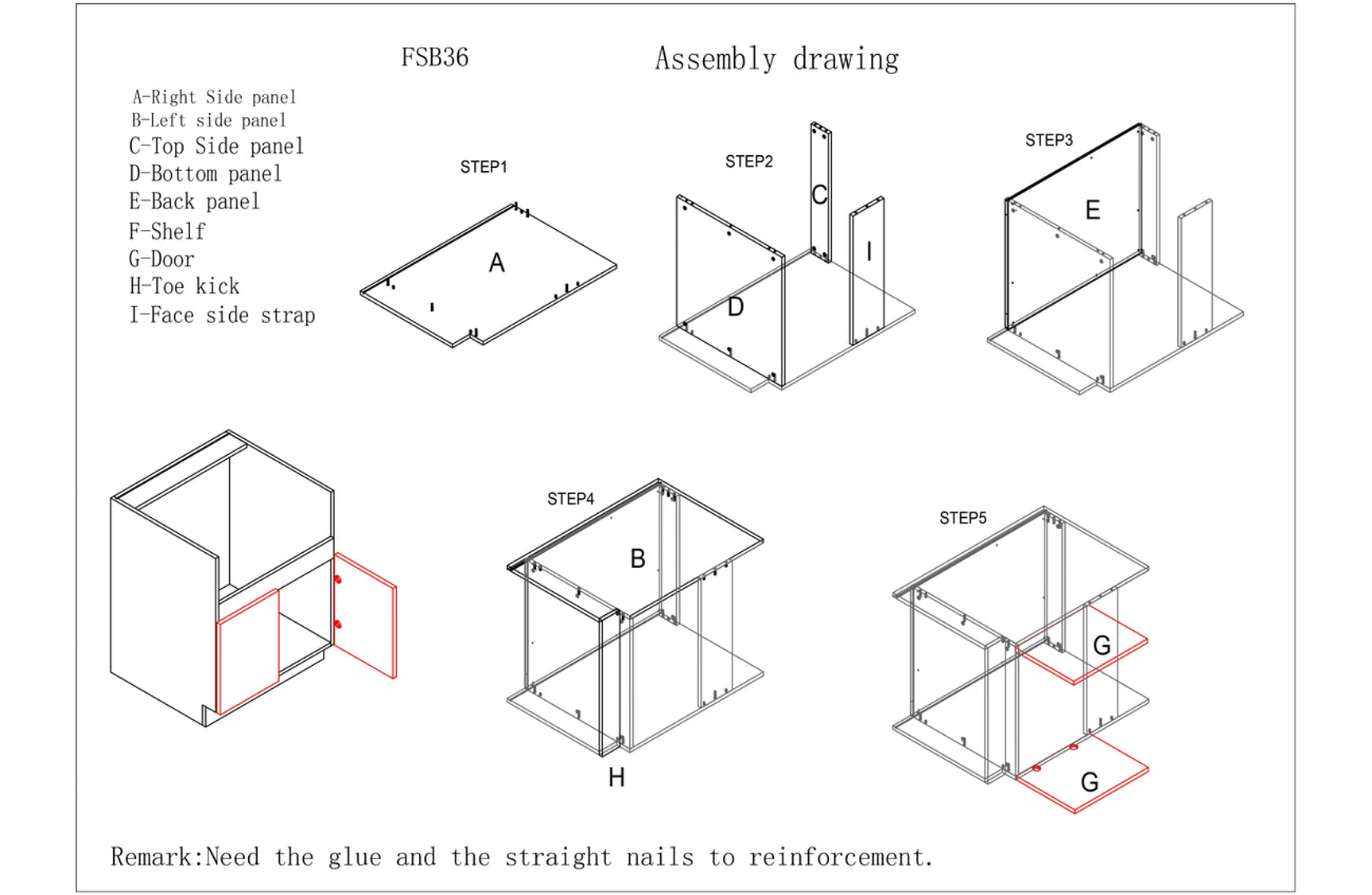 FSB36 Assembly drawing

A-Right Side panel
B-Left side panel
C-Top Side panel
D-Bottom panel
E-Back panel
F-Shelf
G-Door
H-Toe kick
I-Face side strap

STEP1
A

STEP2
C
I
D

STEP3
E

STEP4
B
H

STEP5
G
G

Remark:Need the glue and the straight nails to reinforcement.