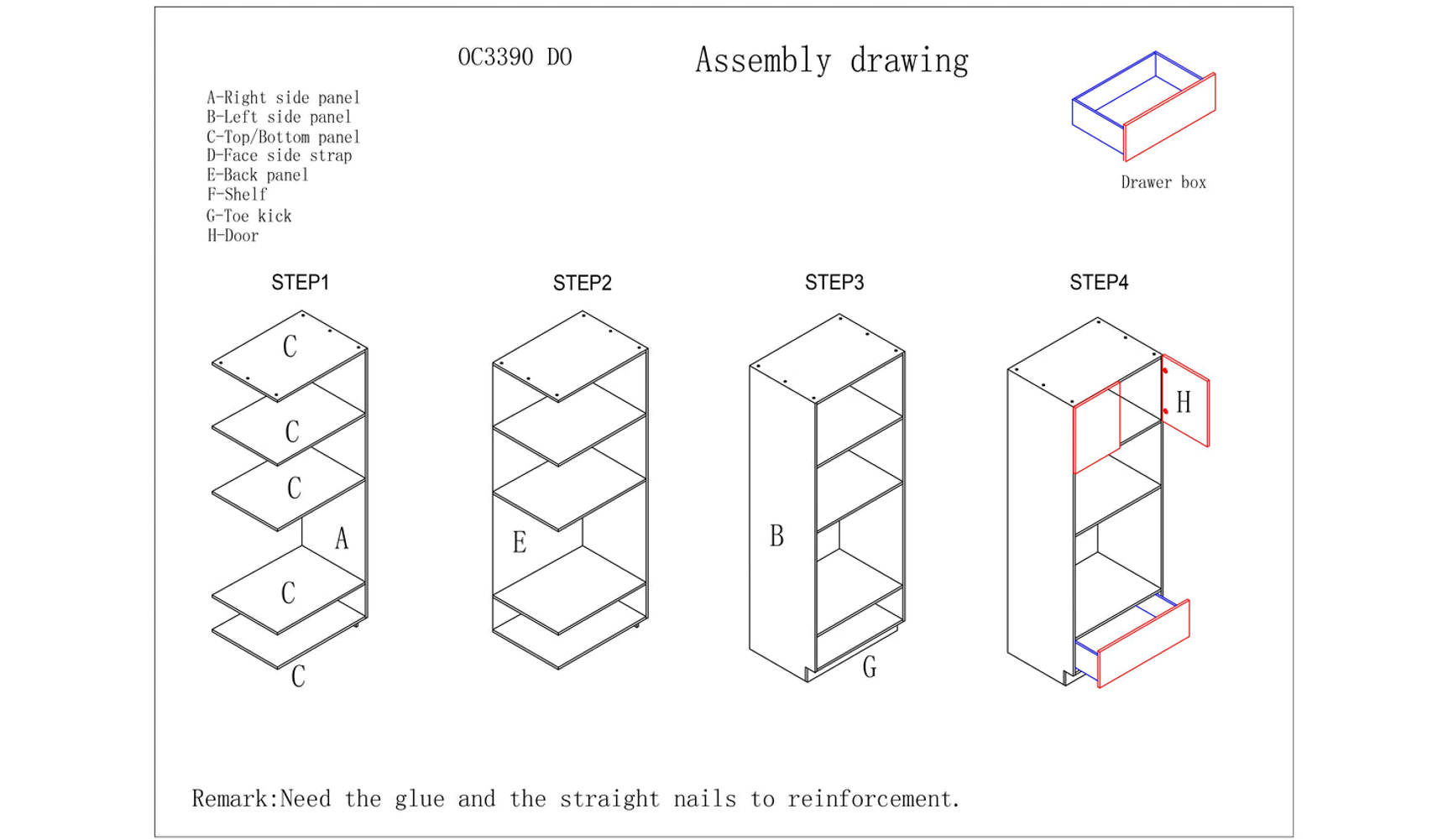 OC3390 DO

Assembly drawing

A-Right side panel
B-Left side panel
C-Top/Bottom panel
D-Face side strap
E-Back panel
F-Shelf
G-Toe kick
H-Door

Drawer box

STEP1

C
C
C
A
C
C

STEP2

E

STEP3

B
G

STEP4

H

Remark:Need the glue and the straight nails to reinforcement.