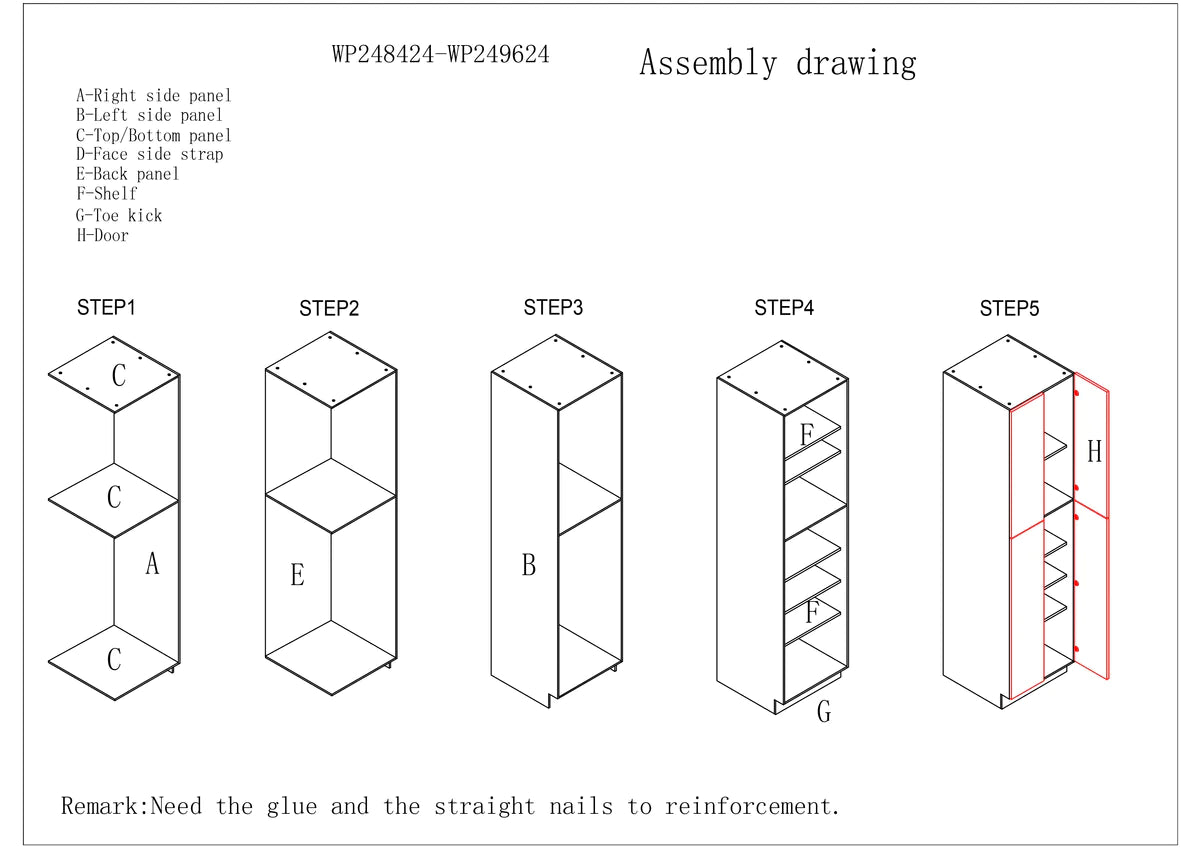 WP248424-WP249624

Assembly drawing

A-Right side panel
B-Left side panel
C-Top/Bottom panel
D-Face side strap
E-Back panel
F-Shelf
G-Toe kick
H-Door

STEP1

C

C

A

C

STEP2

E

STEP3

B

STEP4

F

F

G

STEP5

H

Remark:Need the glue and the straight nails to reinforcement.