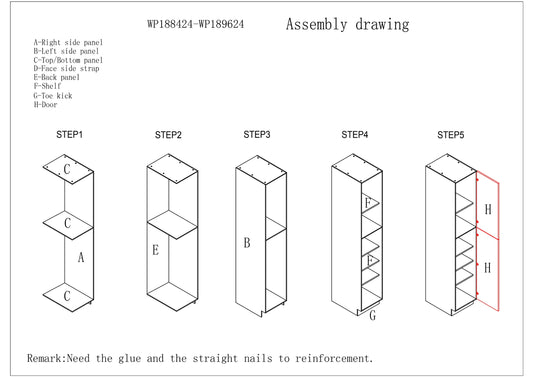 WP188424-WP189624 Assembly drawing

A-Right side panel
B-Left side panel
C-Top/Bottom panel
D-Face side strap
E-Back panel
F-Shelf
G-Toe kick
H-Door

STEP1

C
C
A
C

STEP2

E

STEP3

B

STEP4

F
F
G

STEP5

H
H

Remark:Need the glue and the straight nails to reinforcement.