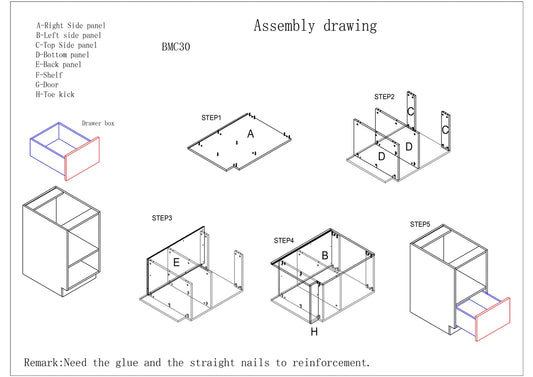 A-Right Side panel
B-Left side panel
C-Top Side panel
D-Bottom panel
E-Back panel
F-Shelf
G-Door
H-Toe kick

Assembly drawing

BMC30

Drawer box

STEP1

A

STEP2

C

C

D

D

STEP3

E

STEP4

B

H

STEP5

Remark:Need the glue and the straight nails to reinforcement.