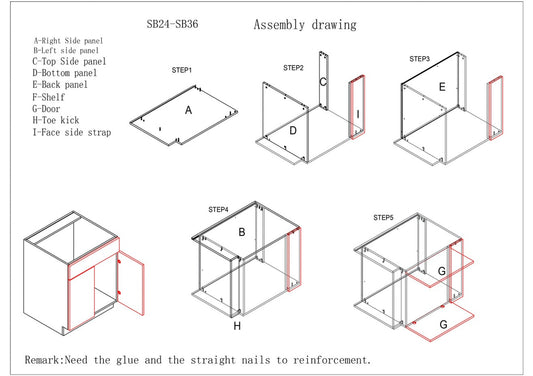 SB24-SB36 Assembly drawing

A-Right Side panel
B-Left side panel
C-Top Side panel
D-Bottom panel
E-Back panel
F-Shelf
G-Door
H-Toe kick
I-Face side strap

STEP1
A

STEP2
C
D
I

STEP3
E

STEP4
B
H

STEP5
G
G

Remark:Need the glue and the straight nails to reinforcement.