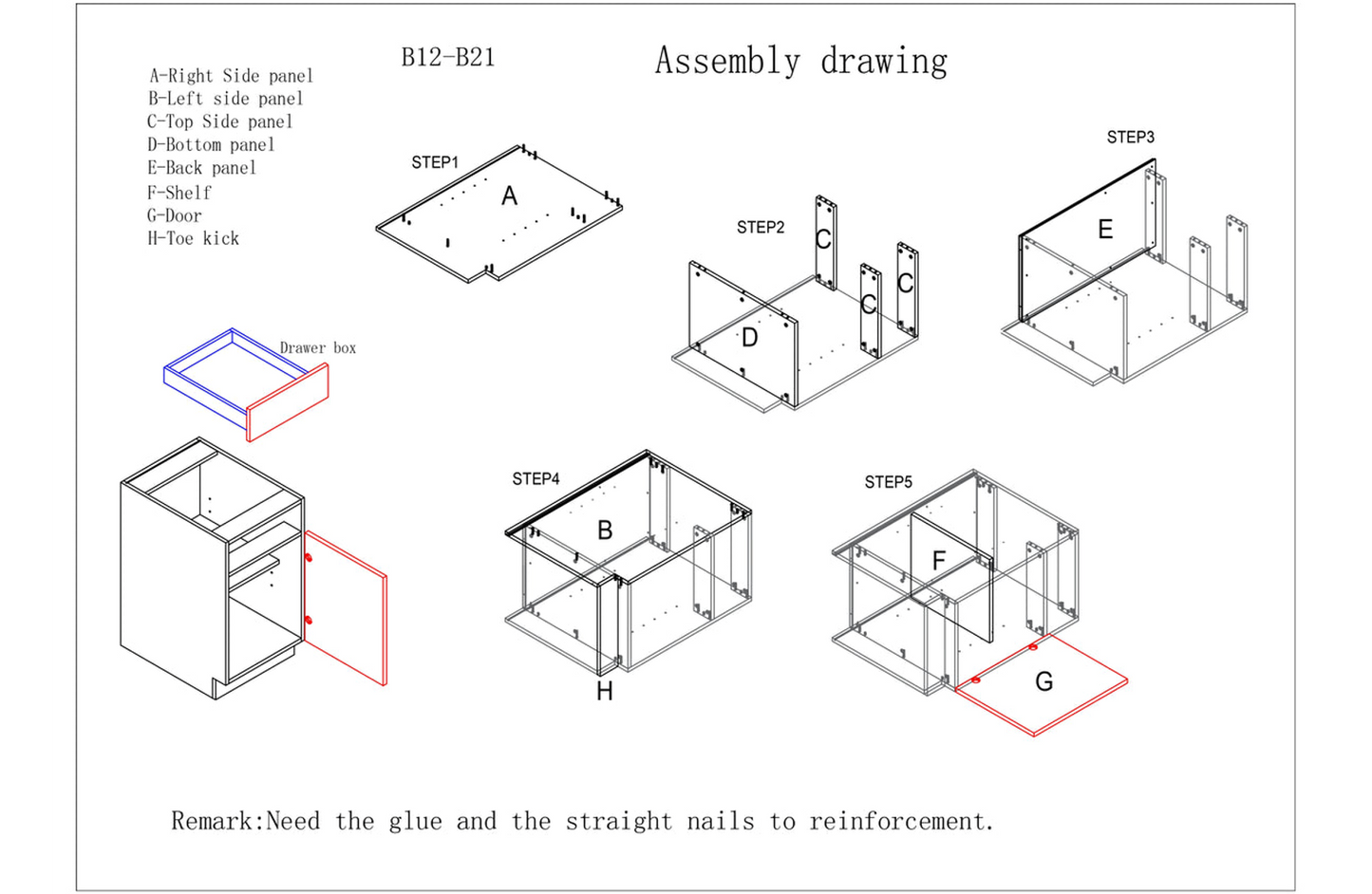 B12-B21

Assembly drawing

A-Right Side panel
B-Left side panel
C-Top Side panel
D-Bottom panel
E-Back panel
F-Shelf
G-Door
H-Toe kick

STEP1
A

STEP2
C
C
C
D

STEP3
E

Drawer box

STEP4
B
H

STEP5
F
G

Remark:Need the glue and the straight nails to reinforcement.