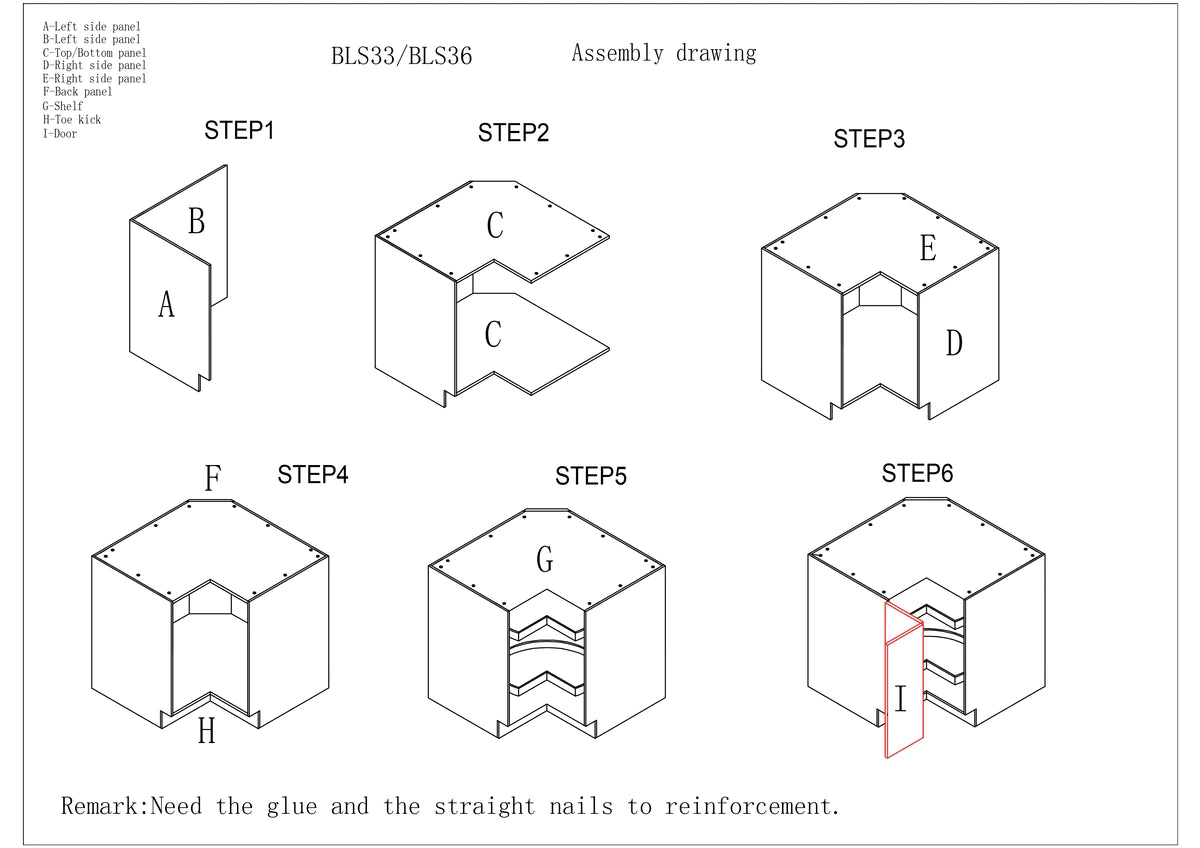 A-Left side panel
B-Left side panel
C-Top/Bottom panel
D-Right side panel
E-Right side panel
F-Back panel
G-Shelf
H-Toe kick
I-Door

BLS33/BLS36 Assembly drawing

STEP1

B

A

STEP2

C

C

STEP3

E

D

F

STEP4

H

STEP5

G

STEP6

I

Remark:Need the glue and the straight nails to reinforcement.